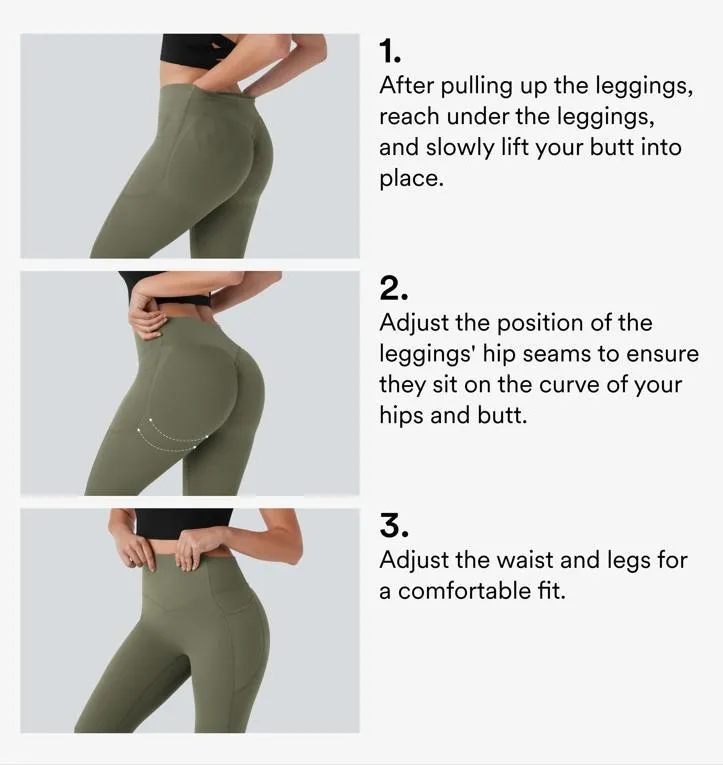 1.
After pulling up the leggings, reach under the leggings, and slowly lift your butt into place.

2.
Adjust the position of the leggings' hip seams to ensure they sit on the curve of your hips and butt.

3.
Adjust the waist and legs for a comfortable fit.