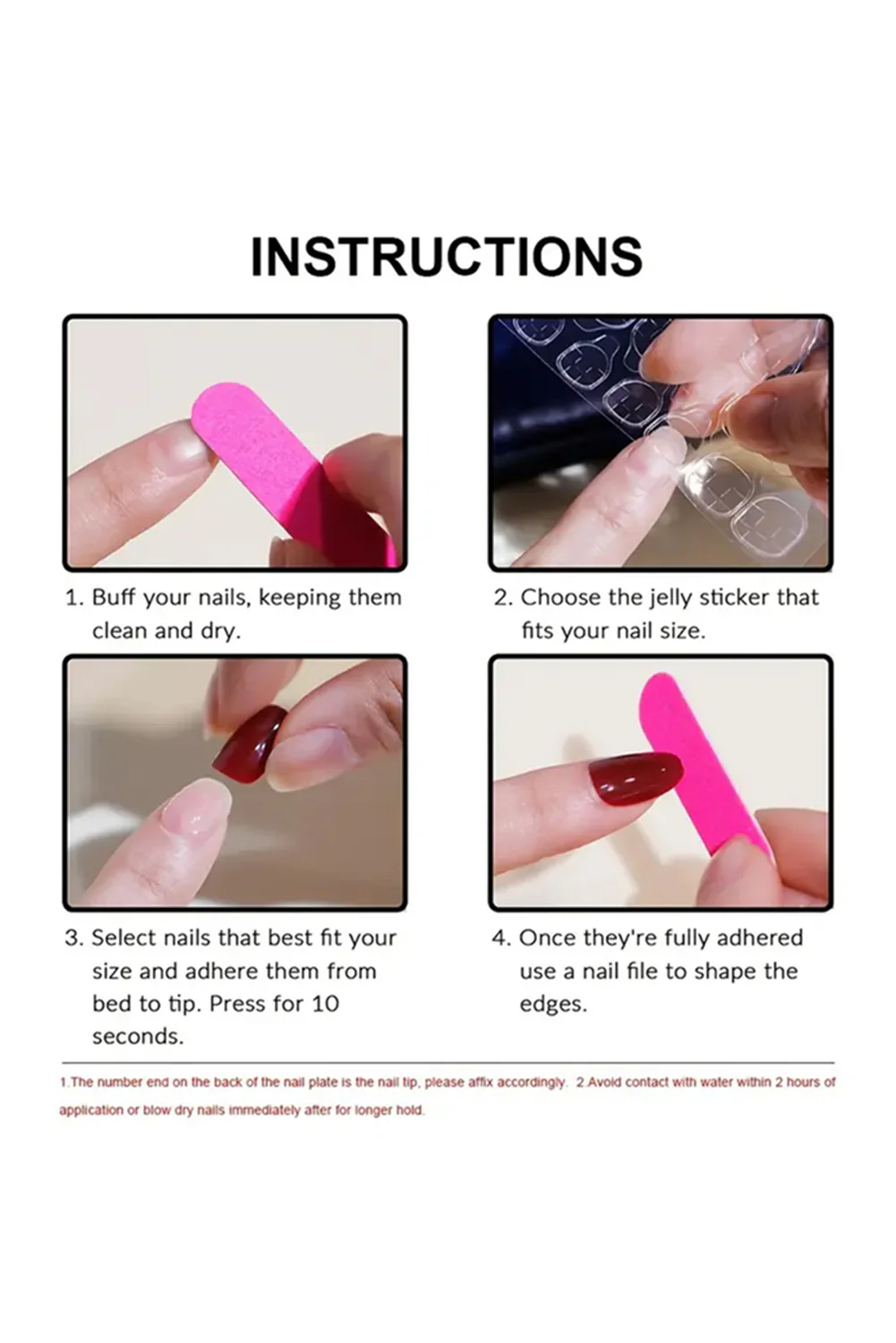 INSTRUCTIONS

1. Buff your nails, keeping them clean and dry.

2. Choose the jelly sticker that fits your nail size.

3. Select nails that best fit your size and adhere them from bed to tip. Press for 10 seconds.

4. Once they're fully adhered use a nail file to shape the edges.

1.The number end on the back of the nail plate is the nail tip, please affix accordingly. 2.Avoid contact with water within 2 hours of application or blow dry nails immediately after for longer hold.