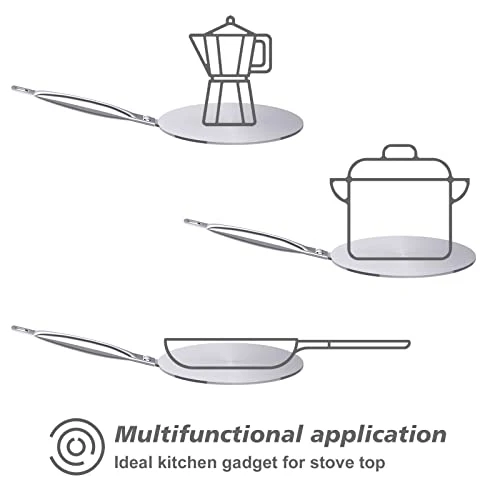 Multifunctional application
Ideal kitchen gadget for stove top