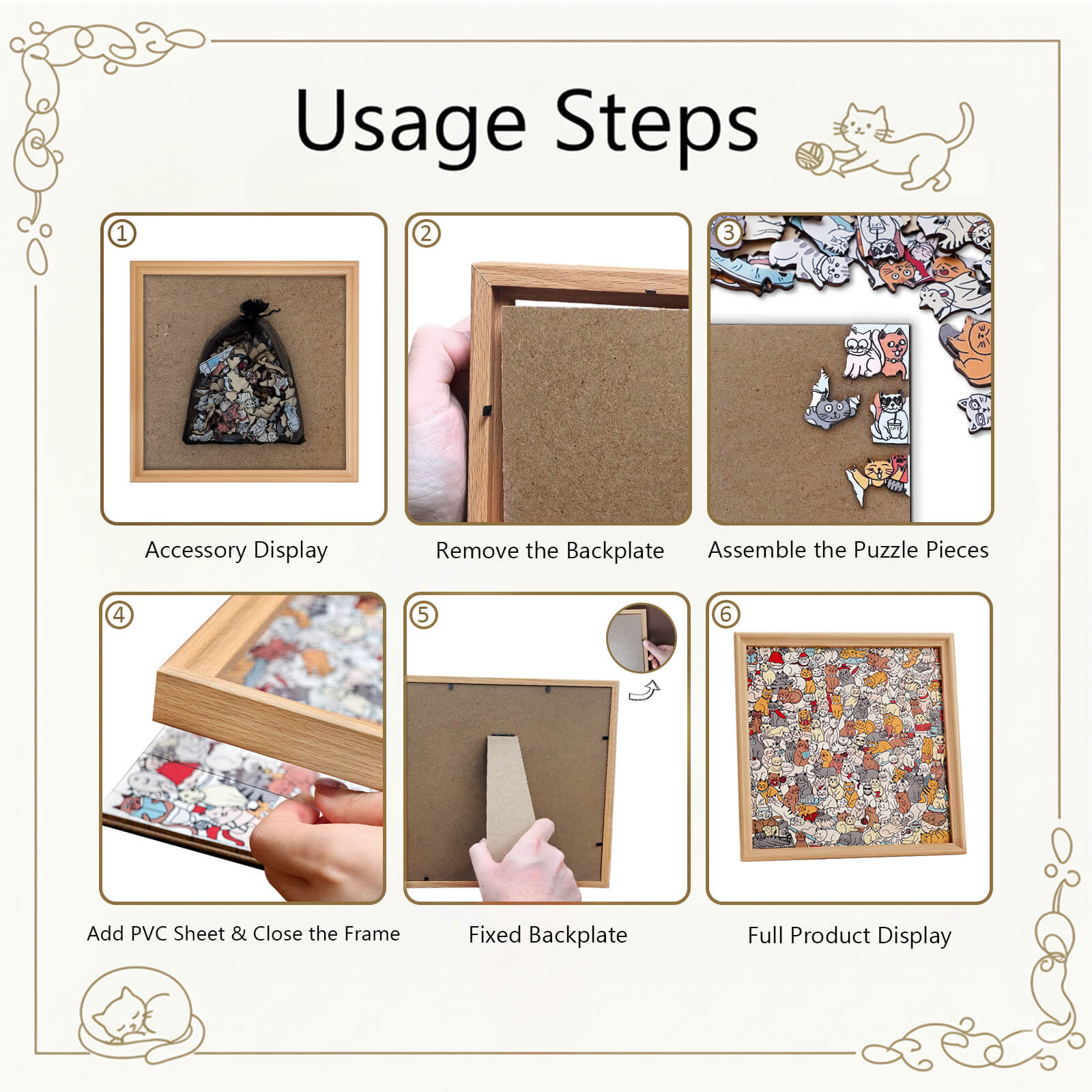 Usage Steps

1

Accessory Display

2

Remove the Backplate

3

Assemble the Puzzle Pieces

4

Add PVC Sheet & Close the Frame

5

Fixed Backplate

6

Full Product Display